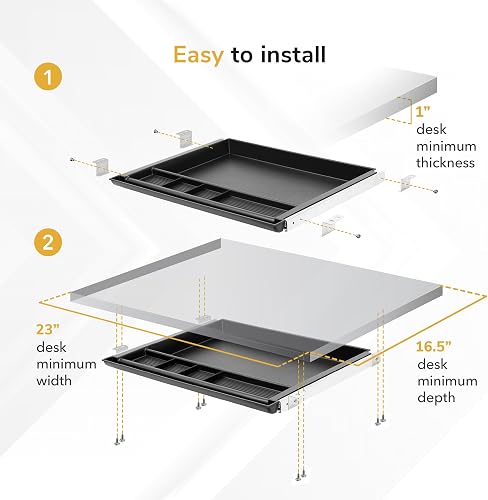 Easy to install

1

1"
desk
minimum
thickness

2

23"
desk
minimum
width

16.5"
desk
minimum
depth